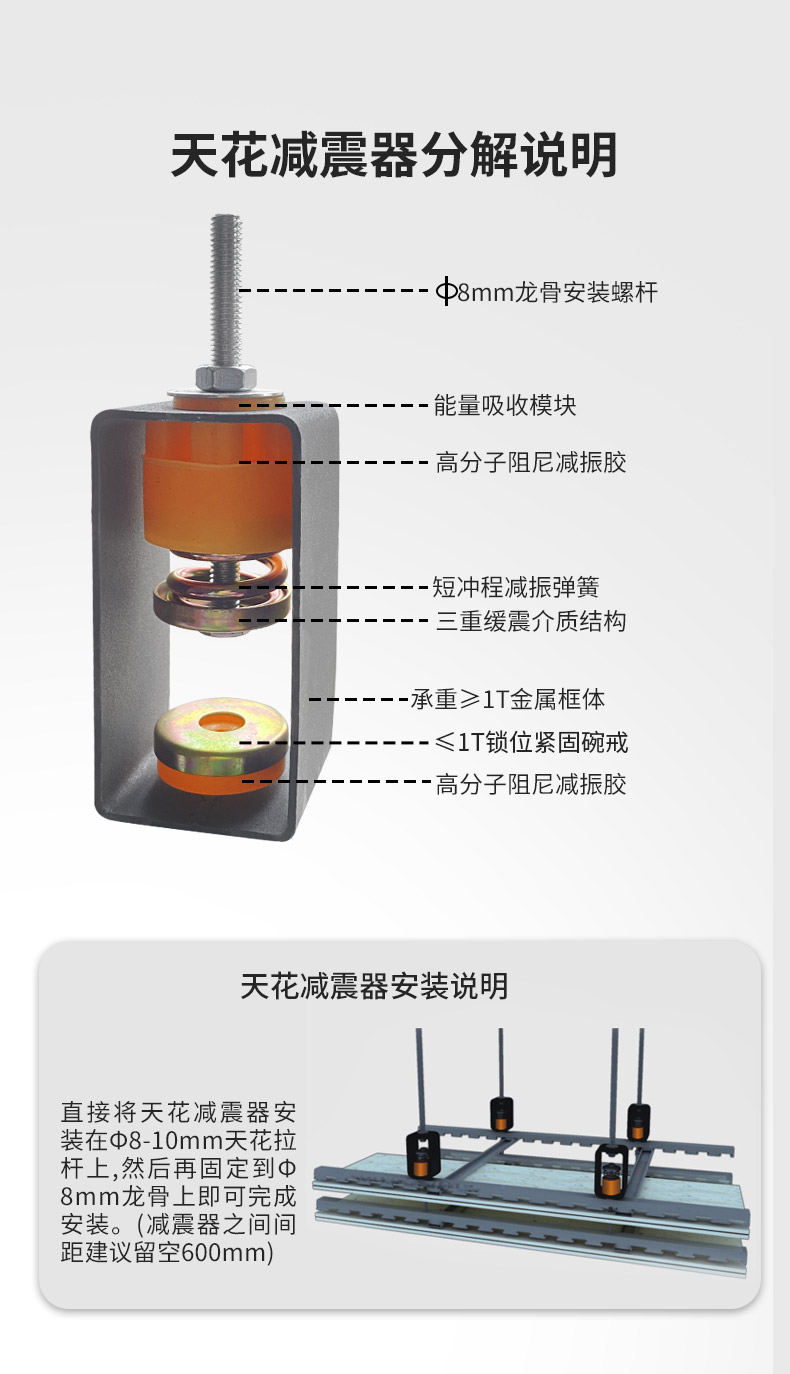 天花减震器分解说明

Φ8mm龙骨安装螺杆

能量吸收模块

高分子阻尼减振胶

短冲程减振弹簧

三重缓震介质结构

承重≥1T金属框体

≤1T锁位紧固碗戒

高分子阻尼减振胶

天花减震器安装说明

直接将天花减震器安装在Φ8-10mm天花拉杆上,然后再固定到Φ8mm龙骨上即可完成安装。(减震器之间间距建议留空600mm)