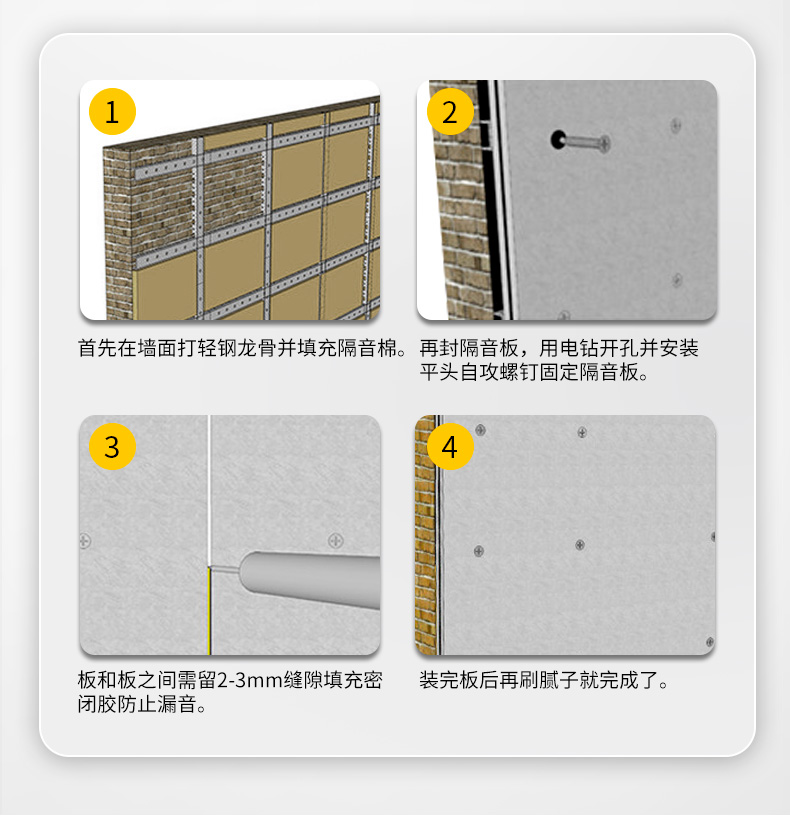 1

首先在墙面打轻钢龙骨并填充隔音棉。

2

再封隔音板，用电钻开孔并安装平头自攻螺钉固定隔音板。

3

板和板之间需留2-3mm缝隙填充密闭胶防止漏音。

4

装完板后再刷腻子就完成了。