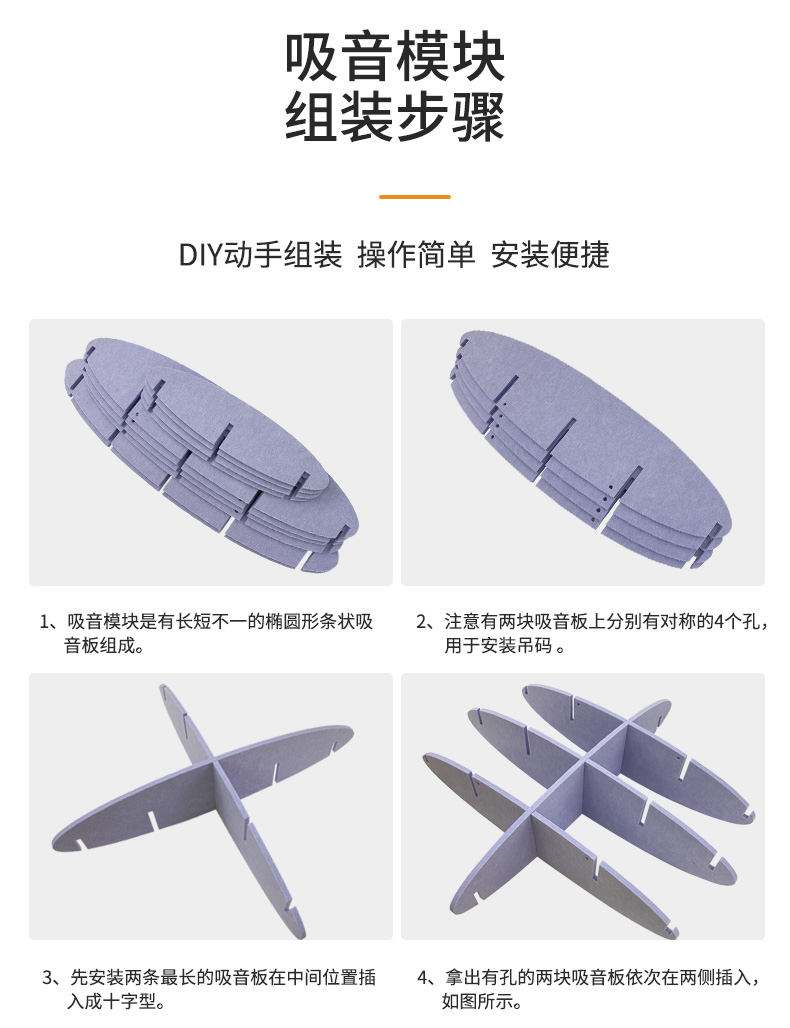 吸音模块
组装步骤

DIY动手组装 操作简单 安装便捷

1、吸音模块是有长短不一的椭圆形条状吸音板组成。

2、注意有两块吸音板上分别有对称的4个孔，用于安装吊码 。

3、先安装两条最长的吸音板在中间位置插入成十字型。

4、拿出有孔的两块吸音板依次在两侧插入，如图所示。