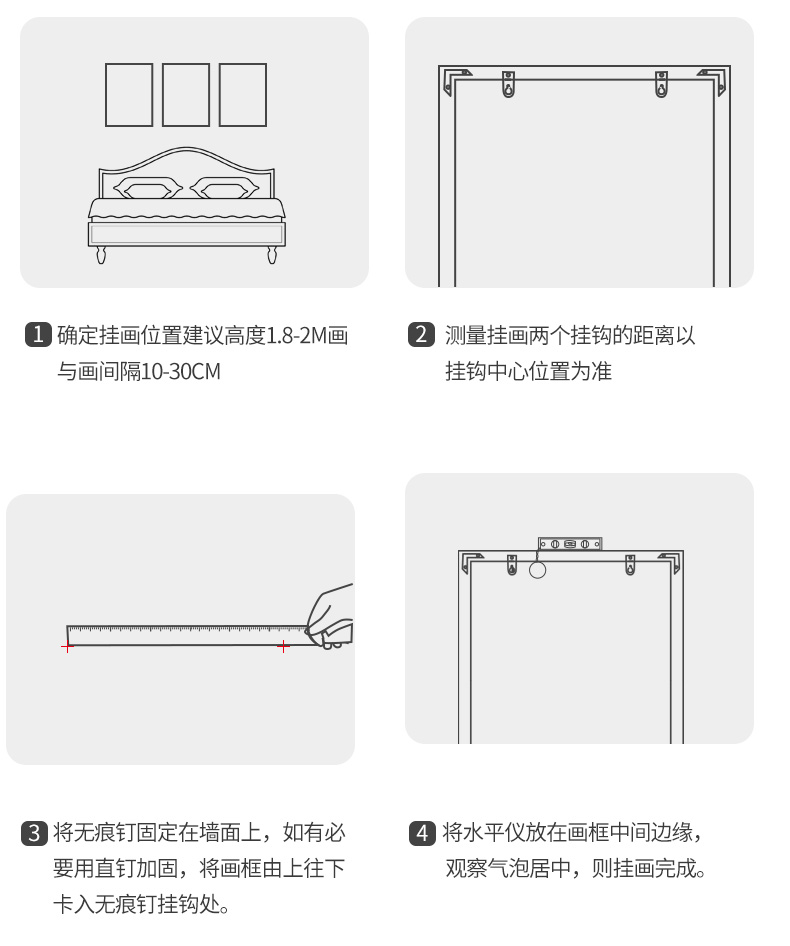 1 确定挂画位置建议高度1.8-2M画与画间隔10-30CM

2 测量挂画两个挂钩的距离以挂钩中心位置为准

3 将无痕钉固定在墙面上，如有必要用直钉加固，将画框由上往下卡入无痕钉挂钩处。

4 将水平仪放在画框中间边缘，观察气泡居中，则挂画完成。