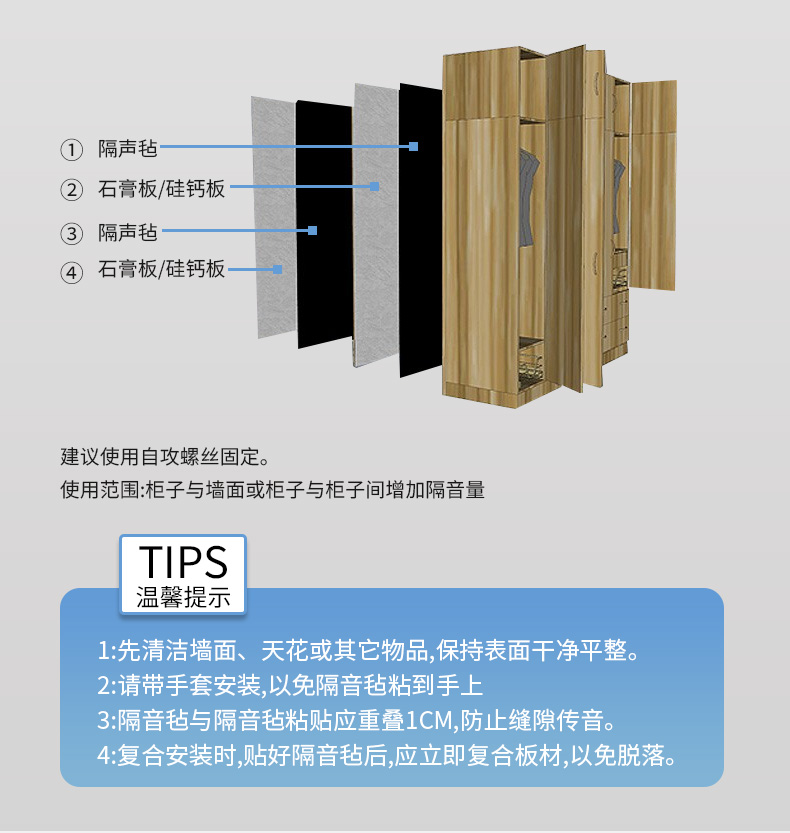 ① 隔声毡
② 石膏板/硅钙板
③ 隔声毡
④ 石膏板/硅钙板

建议使用自攻螺丝固定。
使用范围:柜子与墙面或柜子与柜子间增加隔音量

TIPS
温馨提示

1:先清洁墙面、天花或其它物品,保持表面干净平整。
2:请带手套安装,以免隔音毡粘到手上
3:隔音毡与隔音毡粘贴应重叠1CM,防止缝隙传音。
4:复合安装时,贴好隔音毡后,应立即复合板材,以免脱落。